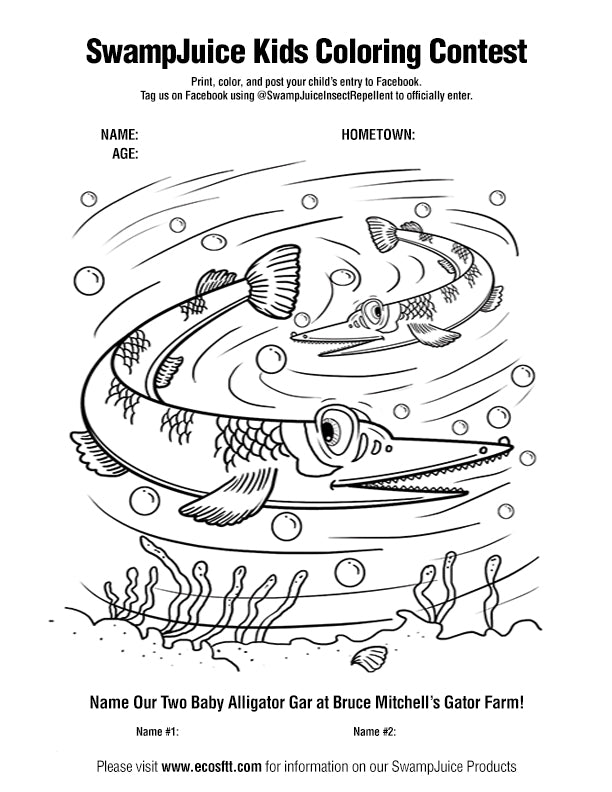 SwampJuice Kids Coloring Contest

Print, color, and post your child's entry to Facebook.
Tag us on Facebook using @SwampJuiceInsectRepellent to officially enter.

NAME:
AGE:

HOMETOWN:

Name Our Two Baby Alligator Gar at Bruce Mitchell's Gator Farm!

Name #1:

Name #2:

Please visit www.ecosftt.com for information on our SwampJuice Products